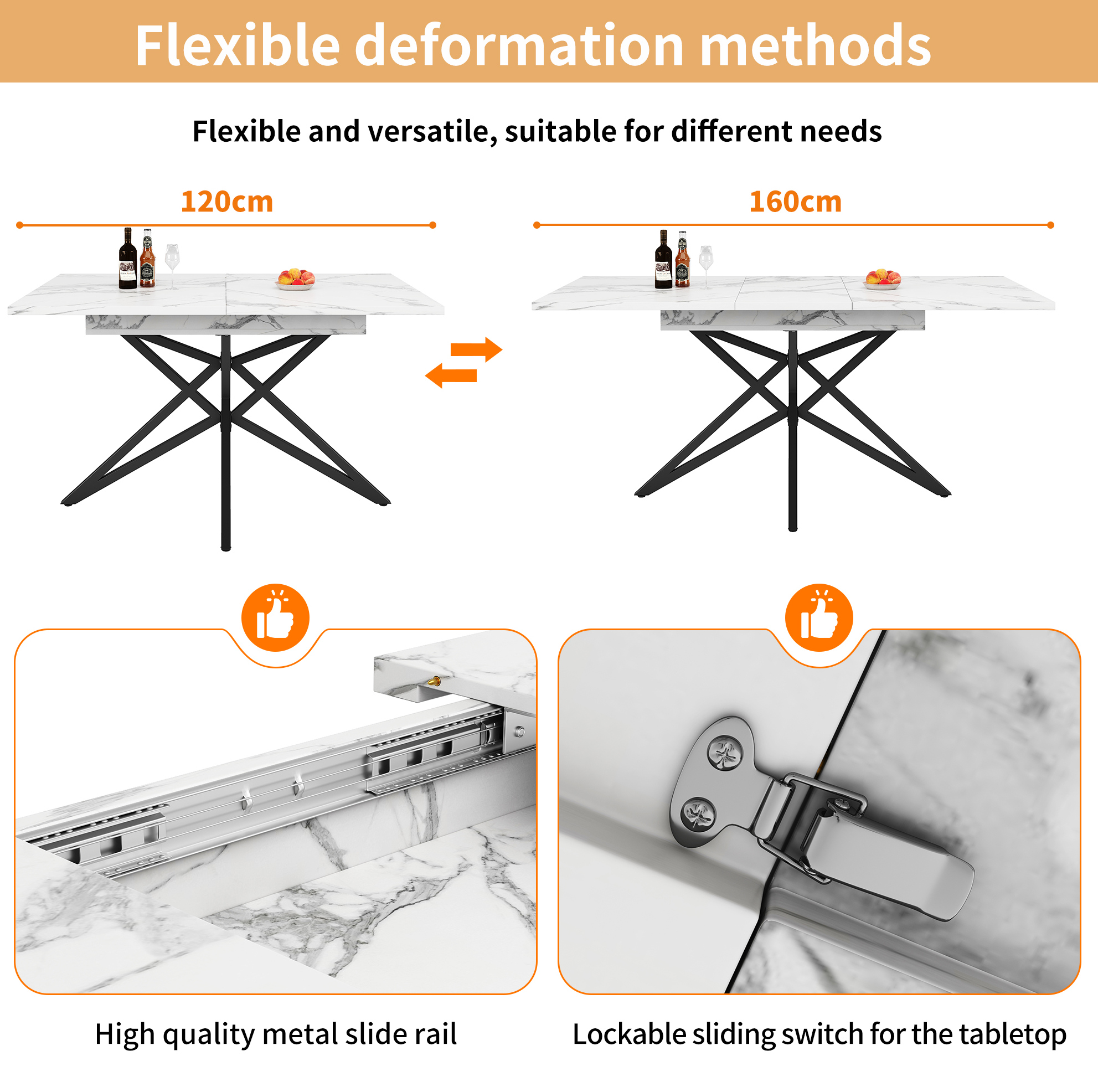 Flexible deformation methods

Flexible and versatile, suitable for different needs

120cm

160cm

High quality metal slide rail

Lockable sliding switch for the tabletop